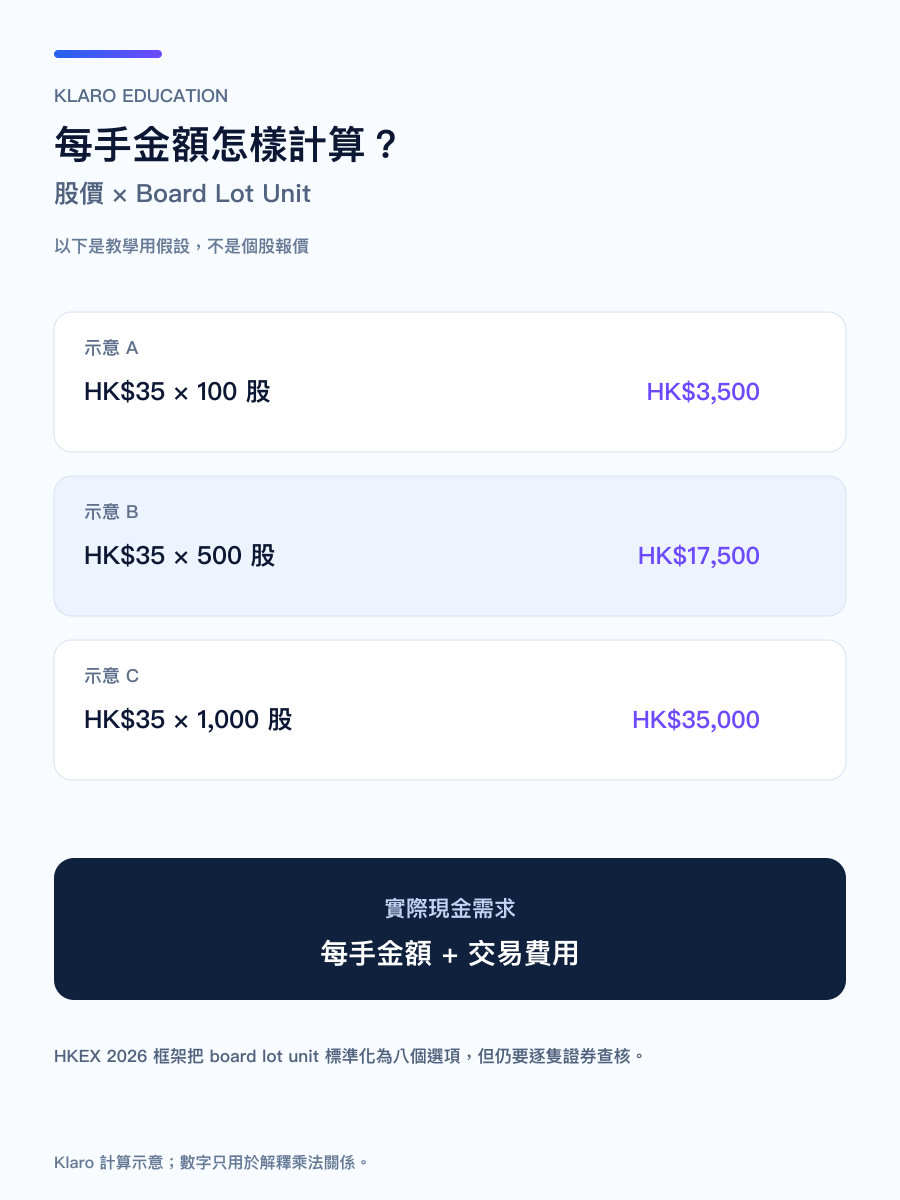 KLARO EDUCATION

每手金額怎樣計算？

股價 × Board Lot Unit

以下是教學用假設，不是個股報價

示意 A

HK$35 × 100 股

HK$3,500

示意 B

HK$35 × 500 股

HK$17,500

示意 C

HK$35 × 1,000 股

HK$35,000

實際現金需求

每手金額 + 交易費用

HKEX 2026 框架把 board lot unit 標準化為八個選項，但仍要逐隻證券查核。

Klaro 計算示意；數字只用於解釋乘法關係。