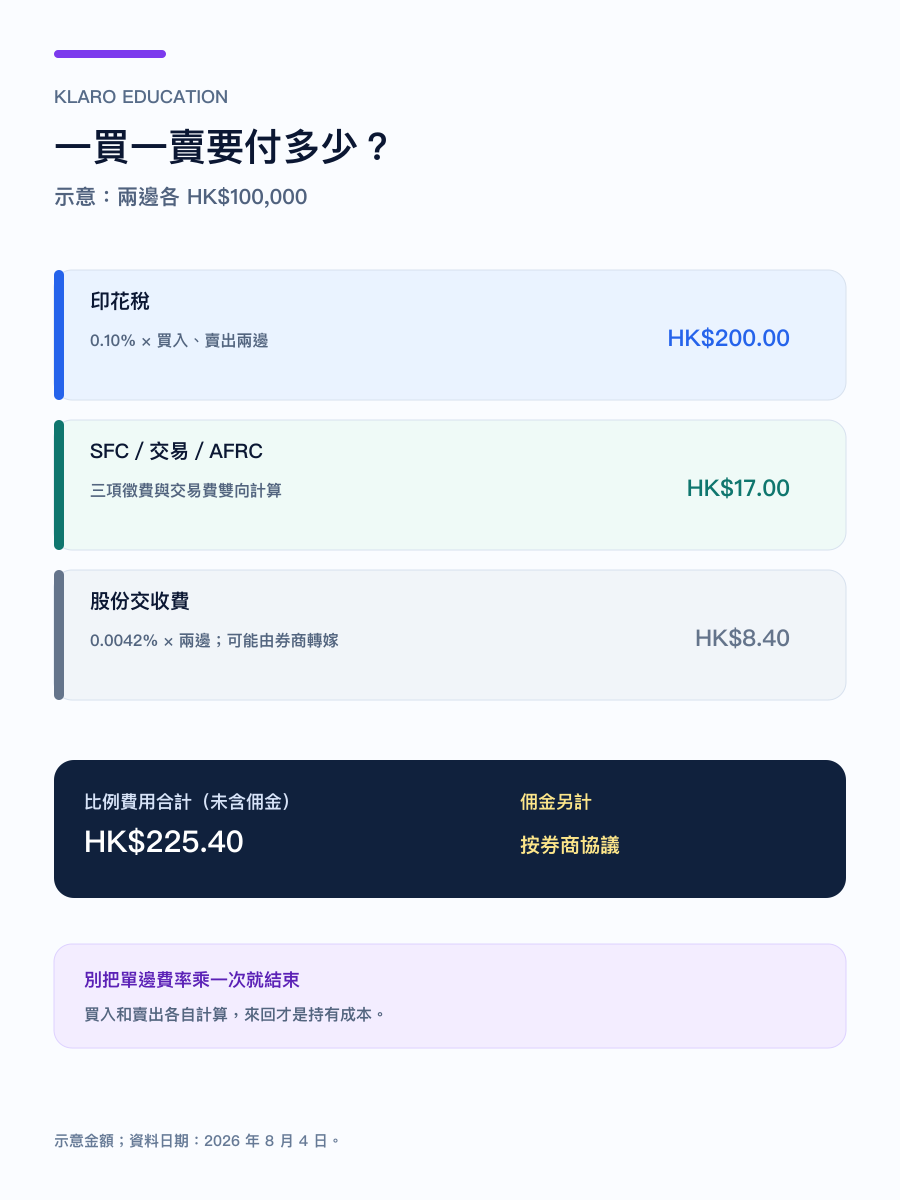 KLARO EDUCATION

一買一賣要付多少？

示意：兩邊各 HK$100,000

印花稅
0.10% × 買入、賣出兩邊
HK$200.00

SFC / 交易 / AFRC
三項徵費與交易費雙向計算
HK$17.00

股份交收費
0.0042% × 兩邊；可能由券商轉嫁
HK$8.40

比例費用合計（未含佣金）
HK$225.40

佣金另計
按券商協議

別把單邊費率乘一次就結束
買入和賣出各自計算，來回才是持有成本。

示意金額；資料日期：2026 年 8 月 4 日。