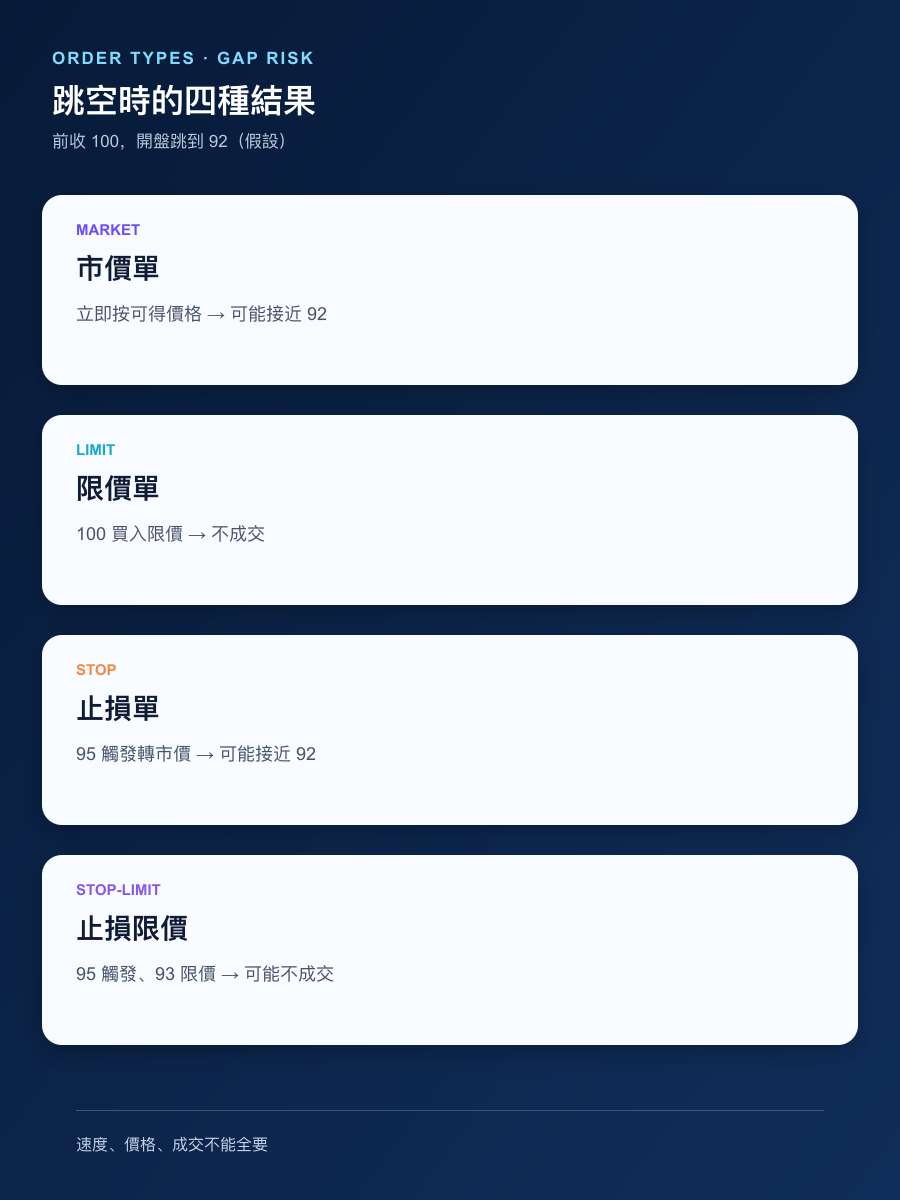 ORDER TYPES · GAP RISK
跳空時的四種結果
前收 100，開盤跳到 92（假設）

MARKET
市價單
立即按可得價格 → 可能接近 92

LIMIT
限價單
100 買入限價 → 不成交

STOP
止損單
95 觸發轉市價 → 可能接近 92

STOP-LIMIT
止損限價
95 觸發、93 限價 → 可能不成交

速度、價格、成交不能全要