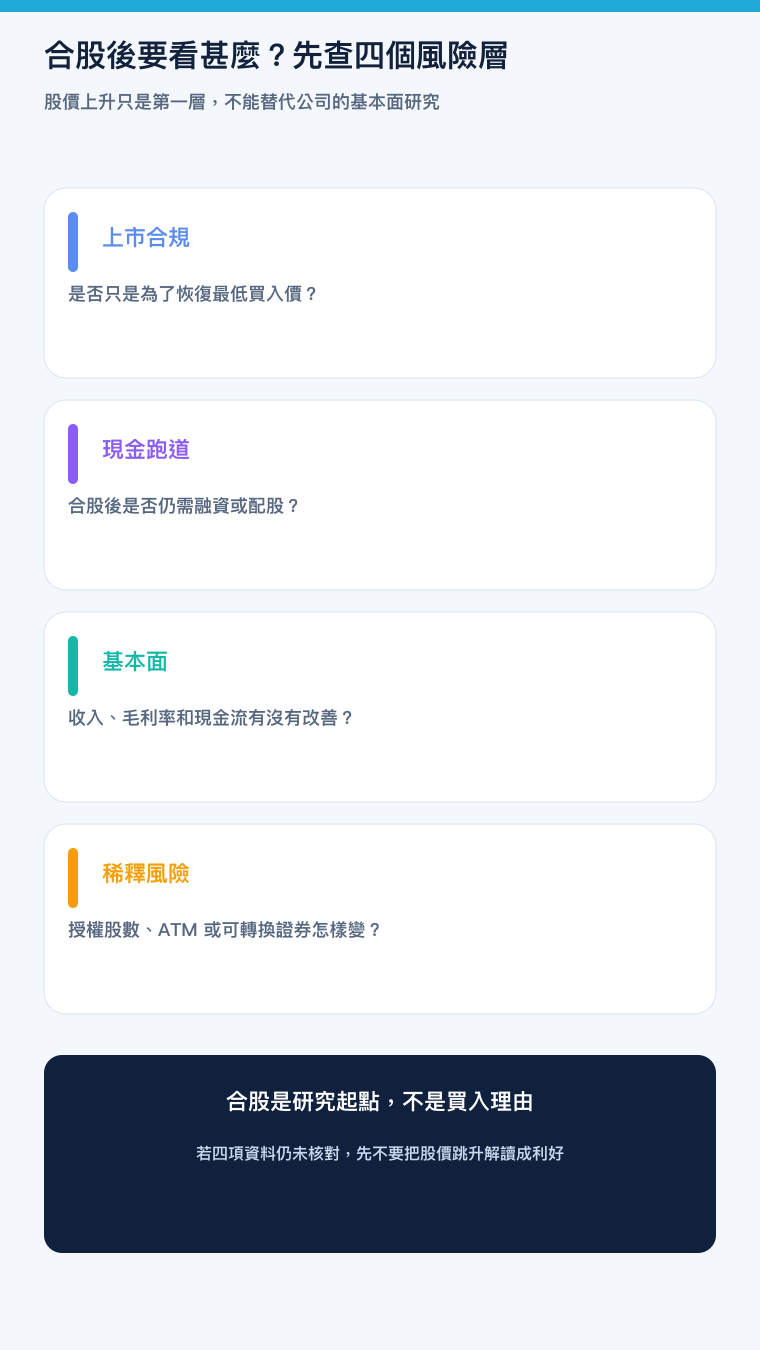 合股後要看甚麼？先查四個風險層

股價上升只是第一層，不能替代公司的基本面研究

上市合規

是否只是為了恢復最低買入價？

現金跑道

合股後是否仍需融資或配股？

基本面

收入、毛利率和現金流有沒有改善？

稀釋風險

授權股數、ATM 或可轉換證券怎樣變？

合股是研究起點，不是買入理由

若四項資料仍未核對，先不要把股價跳升解讀成利好